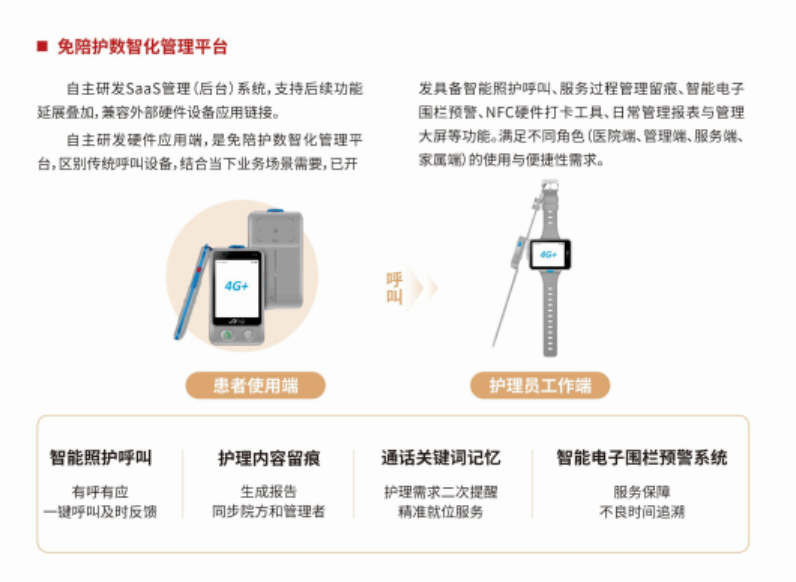 ■ 免陪护数智化管理平台

自主研发SaaS管理（后台）系统，支持后续功能延展叠加，兼容外部硬件设备应用链接。

自主研发硬件应用端，是免陪护数智化管理平台，区别传统呼叫设备，结合当下业务场景需要，已开发具备智能照护呼叫、服务过程管理留痕、智能电子围栏预警、NFC硬件打卡工具、日常管理报表与管理大屏等功能。满足不同角色（医院端、管理端、服务端、家属端）的使用与便捷性需求。

4G+

呼叫

4G+

患者使用端

护理员工作端

智能照护呼叫
有呼有应
一键呼叫及时反馈

护理内容留痕
生成报告
同步院方和管理者

通话关键词记忆
护理需求二次提醒
精准就位服务

智能电子围栏预警系统
服务保障
不良时间追溯